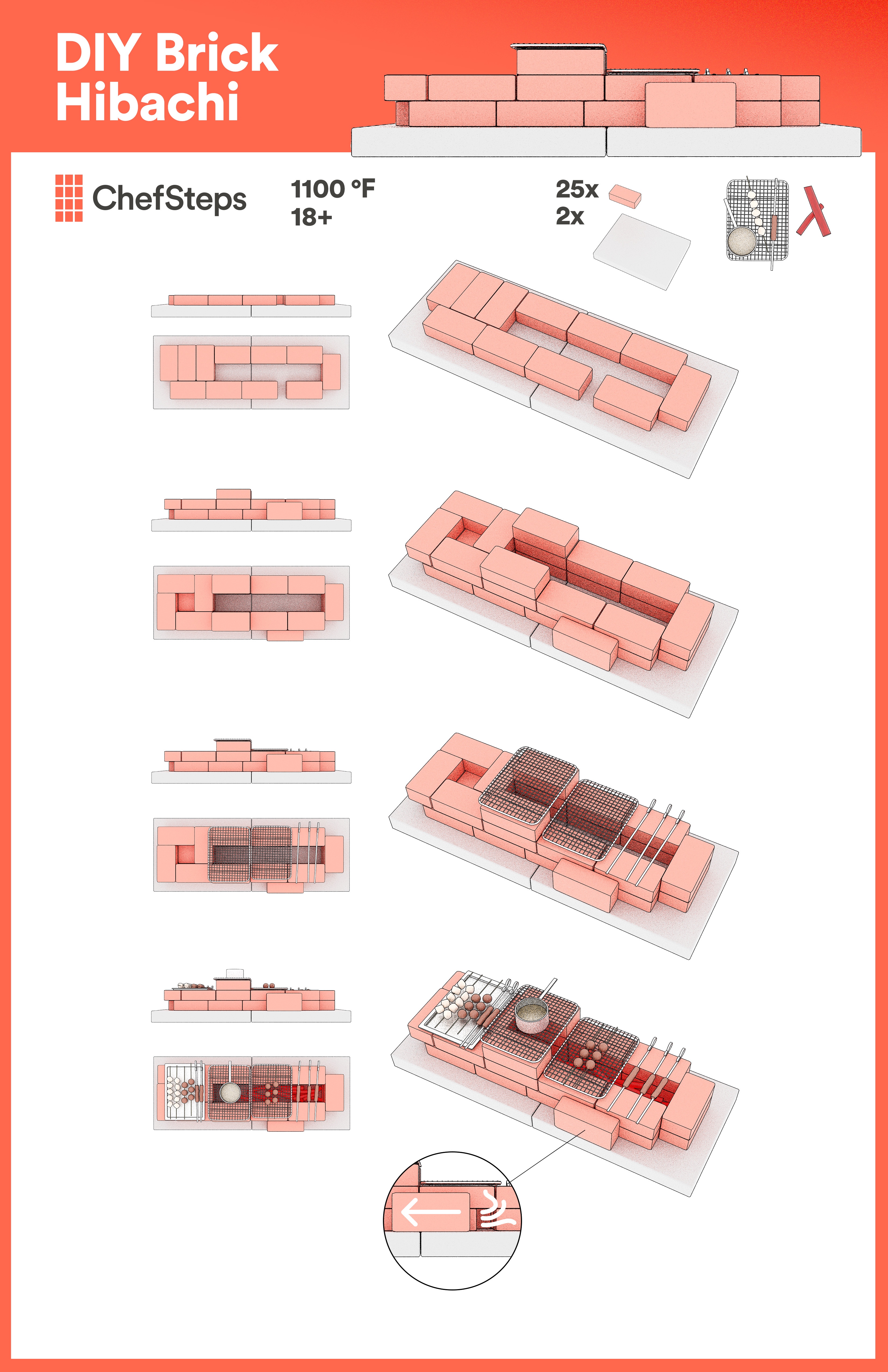 DIY Brick Hibachi

ChefSteps

1100 °F
18+

25x
2x